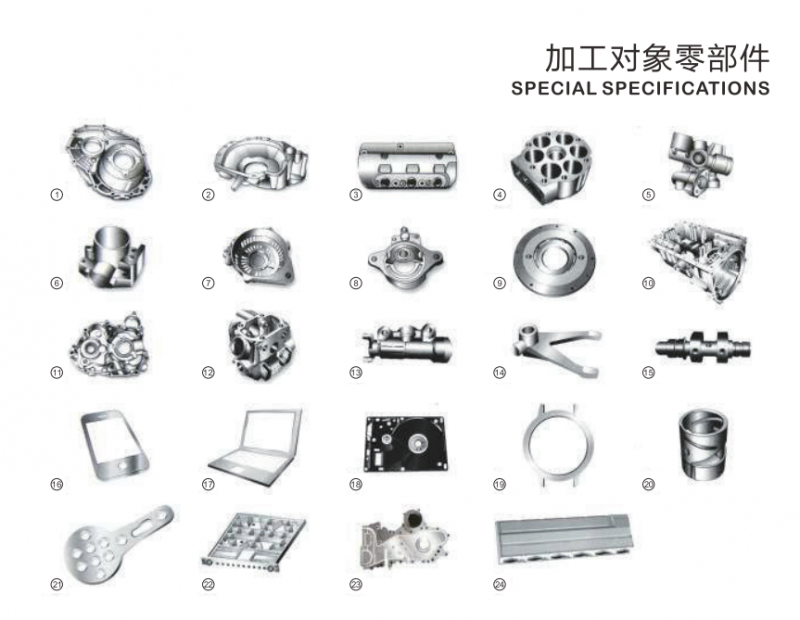 加工对象零部件
SPECIAL SPECIFICATIONS

①
②
③
④
⑤
⑥
⑦
⑧
⑨
⑩
⑪
⑫
⑬
⑭
⑮
⑯
⑰
⑱
⑲
⑳
㉑
㉒
㉓
㉔