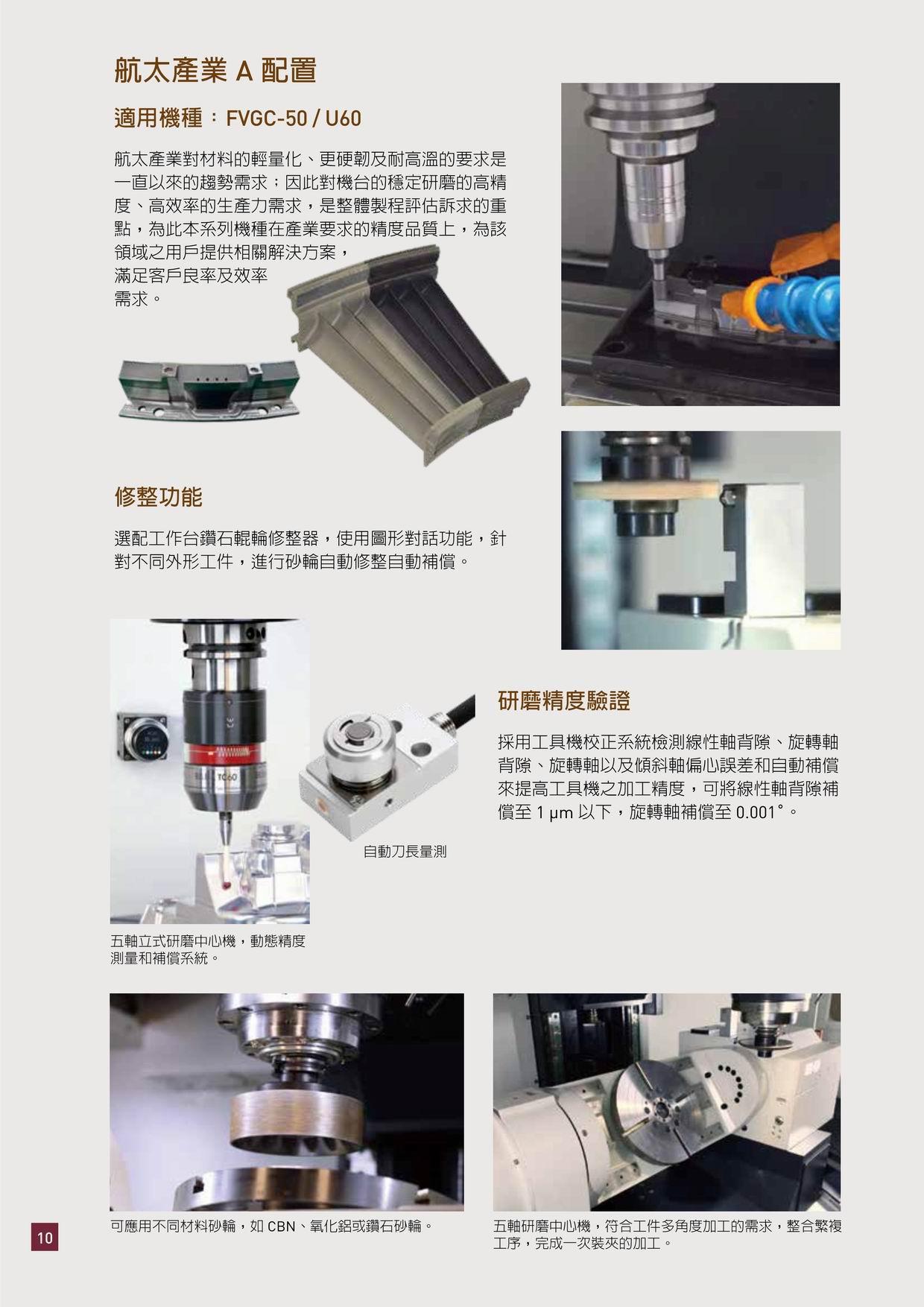 航太產業 A 配置

適用機種：FVGC-50 / U60

航太產業對材料的輕量化、更硬韌及耐高溫的要求是一直以來的趨勢需求；因此對機台的穩定研磨的高精度、高效率的生產力需求，是整體製程評估訴求的重點，為此本系列機種在產業要求的精度品質上，為該領域之用戶提供相關解決方案，滿足客戶良率及效率需求。

修整功能

選配工作台鑽石輥輪修整器，使用圖形對話功能，針對不同外形工件，進行砂輪自動修整自動補償。

研磨精度驗證

採用工具機校正系統檢測線性軸背隙、旋轉軸背隙、旋轉軸以及傾斜軸偏心誤差和自動補償來提高工具機之加工精度，可將線性軸背隙補償至 1 μm 以下，旋轉軸補償至 0.001°。

TC60

自動刀長量測

五軸立式研磨中心機，動態精度測量和補償系統。

可應用不同材料砂輪，如 CBN、氧化鋁或鑽石砂輪。

五軸研磨中心機，符合工件多角度加工的需求，整合繁複工序，完成一次裝夾的加工。

10